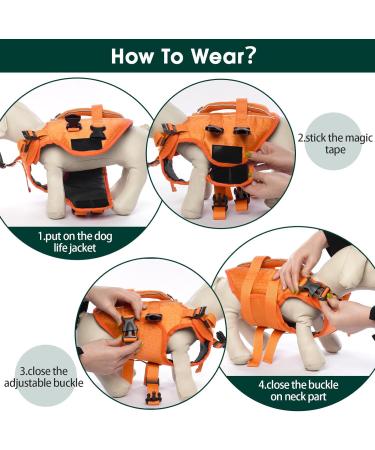 How To Wear?

1.put on the dog life jacket

2.stick the magic tape

3.close the adjustable buckle

4.close the buckle on neck part