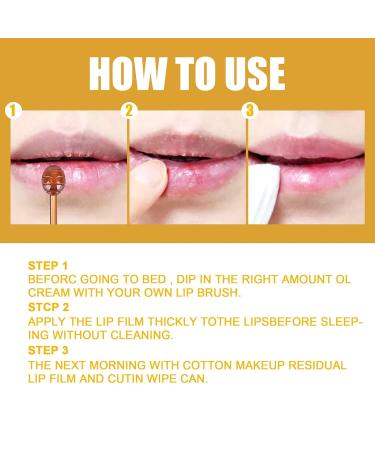 HOW TO USE

1

2

3

STEP 1
BEFORC GOING TO BED , DIP IN THE RIGHT AMOUNT OL CREAM WITH YOUR OWN LIP BRUSH.
STCP 2
APPLY THE LIP FILM THICKLY TOTHE LIPSBEFORE SLEEPING WITHOUT CLEANING.
STEP 3
THE NEXT MORNING WITH COTTON MAKEUP RESIDUAL LIP FILM AND CUTIN WIPE CAN.