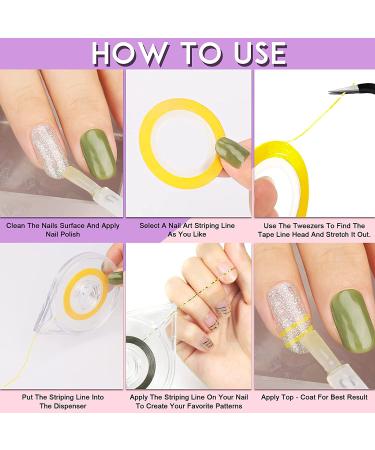 HOW TO USE

Clean The Nails Surface And Apply Nail Polish

Select A Nail Art Striping Line As You Like

Use The Tweezers To Find The Tape Line Head And Stretch It Out.

Put The Striping Line Into The Dispenser

Apply The Striping Line On Your Nail To Create Your Favorite Patterns

Apply Top - Coat For Best Result