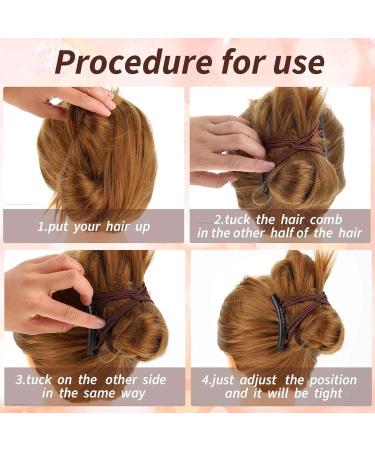 Procedure for use

1.put your hair up

2.tuck the hair comb in the other half of the hair

3.tuck on the other side in the same way

4.just adjust the position and it will be tight