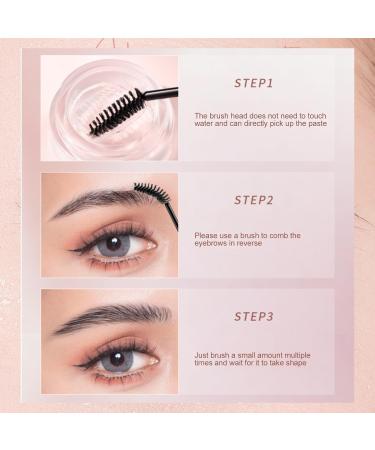 STEP1

The brush head does not need to touch water and can directly pick up the paste

STEP2

Please use a brush to comb the eyebrows in reverse

STEP3

Just brush a small amount multiple times and wait for it to take shape