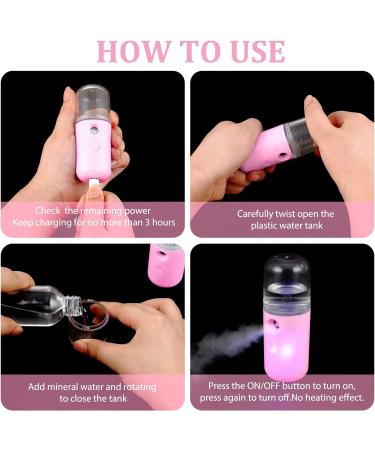 HOW TO USE

Check the remaining power
Keep charging for no more than 3 hours

Carefully twist open the plastic water tank

Add mineral water and rotating to close the tank

Press the ON/OFF button to turn on, press again to turn off.No heating effect.