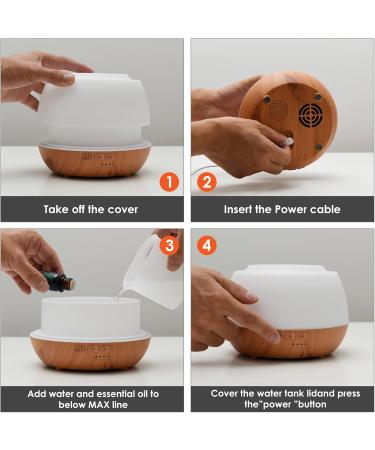 1

Take off the cover

2

Insert the Power cable

3

Add water and essential oil to below MAX line

4

Cover the water tank lidand press the"power "button