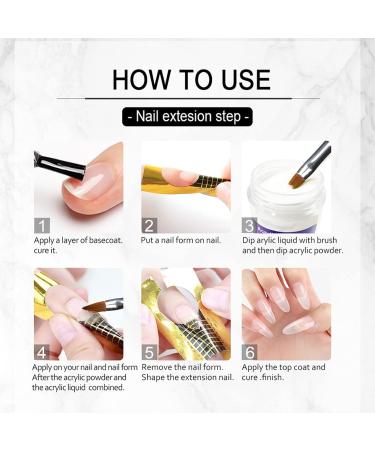 HOW TO USE

- Nail extesion step -

1
Apply a layer of basecoat. cure it.

2
Put a nail form on nail.

3
Dip arylic liquid with brush and then dip acrylic powder.

4
Apply on your nail and nail form After the acrylic powder and the acrylic liquid combined.

5
Remove the nail form. Shape the extension nail.

6
Apply the top coat and cure .finish.