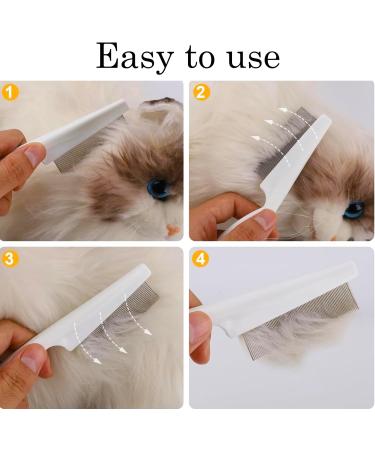 Easy to use

1

2

3

4