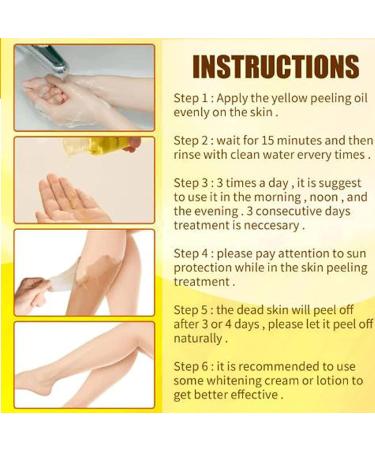 INSTRUCTIONS

Step 1 : Apply the yellow peeling oil evenly on the skin .

Step 2 : wait for 15 minutes and then rinse with clean water ervery times .

Step 3 : 3 times a day , it is suggest to use it in the morning , noon , and the evening . 3 consecutive days treatment is neccesary .

Step 4 : please pay attention to sun protection while in the skin peeling treatment .

Step 5 : the dead skin will peel off after 3 or 4 days , please let it peel off naturally .

Step 6 : it is recommended to use some whitening cream or lotion to get better effective .