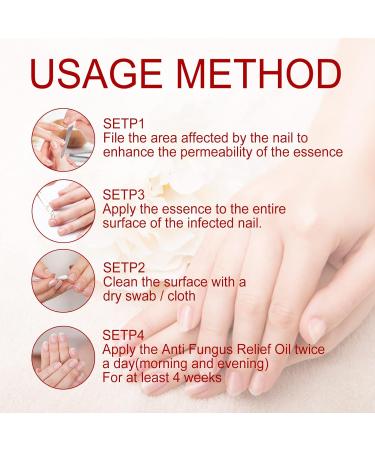 USAGE METHOD

SETP1
File the area affected by the nail to enhance the permeability of the essence

SETP3
Apply the essence to the entire surface of the infected nail.

SETP2
Clean the surface with a dry swab / cloth

SETP4
Apply the Anti Fungus Relief Oil twice a day(morning and evening)
For at least 4 weeks