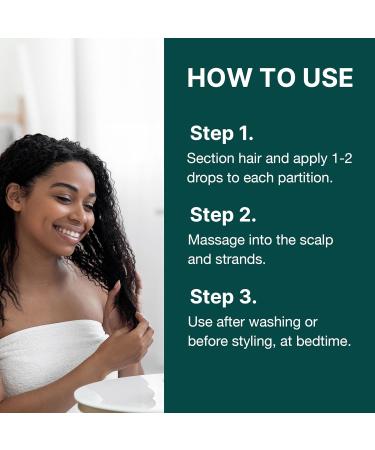 HOW TO USE

Step 1.
Section hair and apply 1-2 drops to each partition.

Step 2.
Massage into the scalp and strands.

Step 3.
Use after washing or before styling, at bedtime.