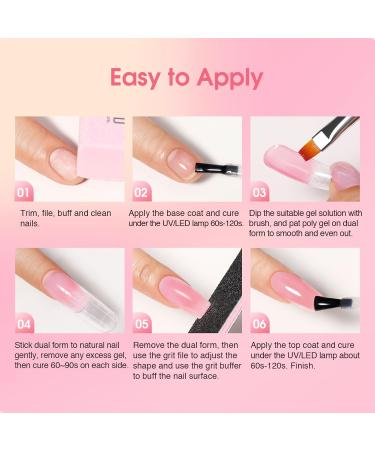 Easy to Apply

01

Trim, file, buff and clean nails.

02

Apply the base coat and cure under the UV/LED lamp 60s-120s.

03

Dip the suitable gel solution with brush, and pat poly gel on dual form to smooth and even out.

04

Stick dual form to natural nail gently, remove any excess gel, then cure 60~90s on each side.

05

Remove the dual form, then use the grit file to adjust the shape and use the grit buffer to buff the nail surface.

06

Apply the top coat and cure under the UV/LED lamp about 60s-120s. Finish.