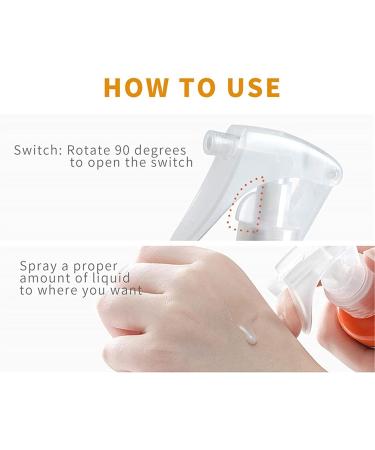 HOW TO USE

Switch: Rotate 90 degrees to open the switch

Spray a proper amount of liquid to where you want