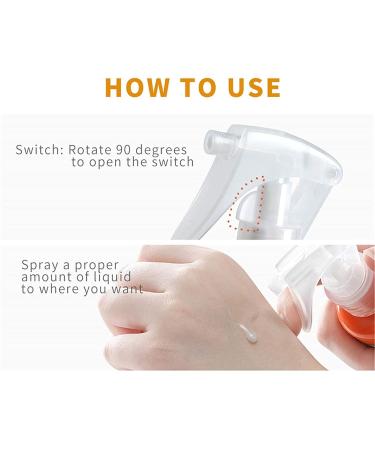 HOW TO USE

Switch: Rotate 90 degrees to open the switch

Spray a proper amount of liquid to where you want