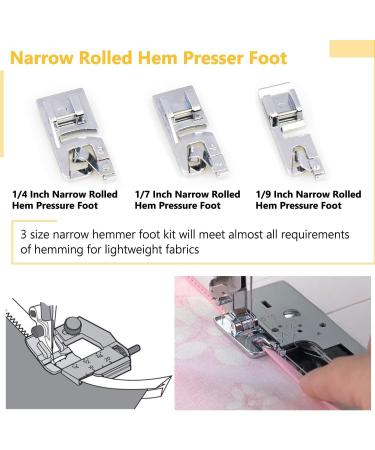 Narrow Rolled Hem Presser Foot

1/4 Inch Narrow Rolled Hem Pressure Foot

1/7 Inch Narrow Rolled Hem Pressure Foot

1/9 Inch Narrow Rolled Hem Pressure Foot

3 size narrow hemmer foot kit will meet almost all requirements of hemming for lightweight fabrics