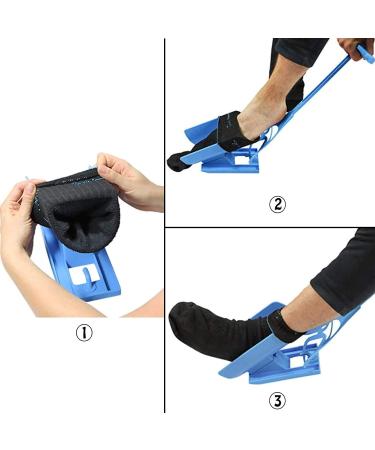 ①

②

③