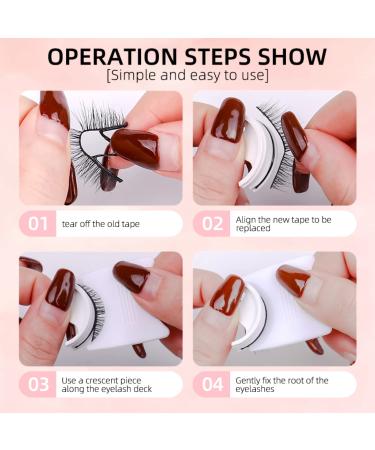 OPERATION STEPS SHOW
[Simple and easy to use]

01 tear off the old tape

02 Align the new tape to be replaced

03 Use a crescent piece along the eyelash deck

04 Gently fix the root of the eyelashes