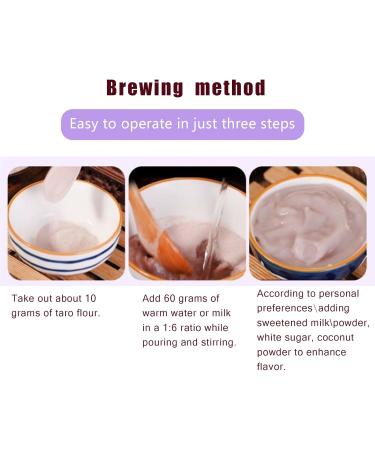 Brewing method

Easy to operate in just three steps

Take out about 10 grams of taro flour.

Add 60 grams of warm water or milk in a 1:6 ratio while pouring and stirring.

According to personal preferences\adding sweetened milk\powder, white sugar, coconut powder to enhance flavor.