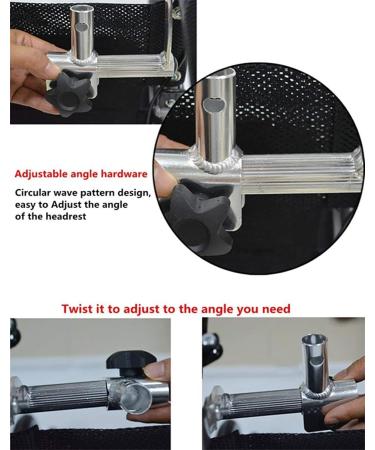 Adjustable angle hardware

Circular wave pattern design, easy to Adjust the angle of the headrest

Twist it to adjust to the angle you need