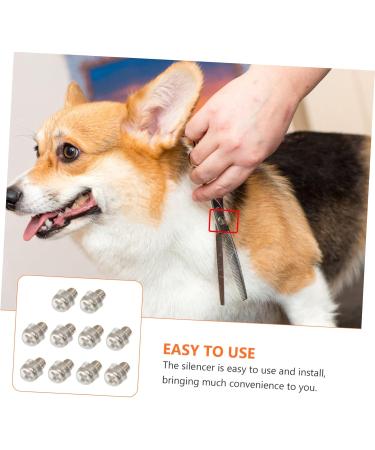 EASY TO USE

The silencer is easy to use and install, bringing much convenience to you.