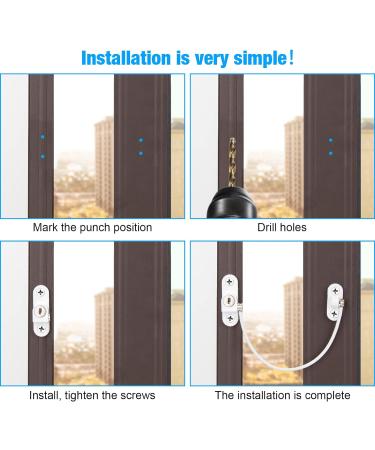 Installation is very simple!

Mark the punch position

Drill holes

Install, tighten the screws

The installation is complete