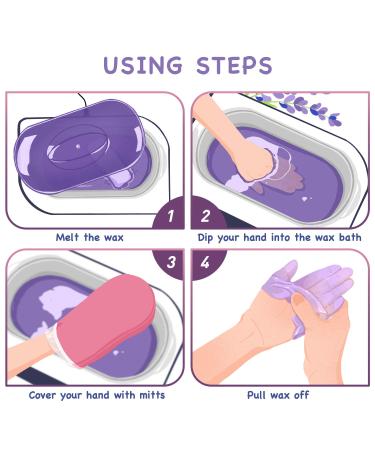 USING STEPS

1

Melt the wax

2

Dip your hand into the wax bath

3

Cover your hand with mitts

4

Pull wax off