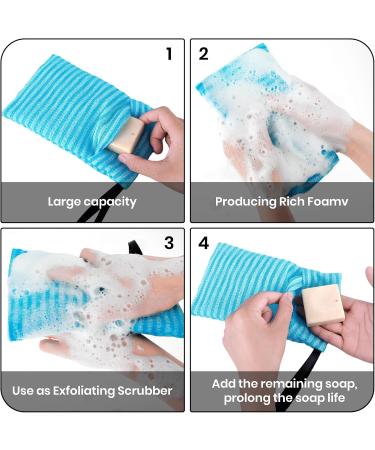 1

Large capacity

2

Producing Rich Foamv

3

Use as Exfoliating Scrubber

4

Add the remaining soap, prolong the soap life