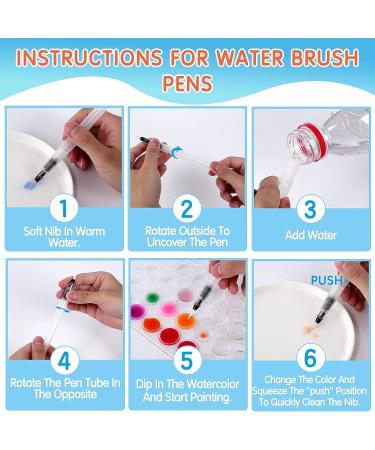 INSTRUCTIONS FOR WATER BRUSH PENS

1
Soft Nib In Warm Water.

2
Rotate Outside To Uncover The Pen

3
Add Water

4
Rotate The Pen Tube In The Opposite

5
Dip In The Watercolor And Start Painting.

PUSH
6
Change The Color And Squeeze The "push" Position To Quickly Clean The Nib.