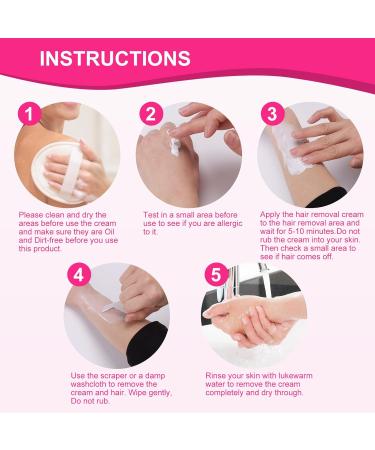 INSTRUCTIONS

1

Please clean and dry the areas before use the cream and make sure they are Oil and Dirt-free before you use this product.

2

Test in a small area before use to see if you are allergic to it.

3

Apply the hair removal cream to the hair removal area and wait for 5-10 minutes.Do not rub the cream into your skin. Then check a small area to see if hair comes off.

4

Use the scraper or a damp washcloth to remove the cream and hair. Wipe gently, Do not rub.

5

Rinse your skin with lukewarm water to remove the cream completely and dry through.