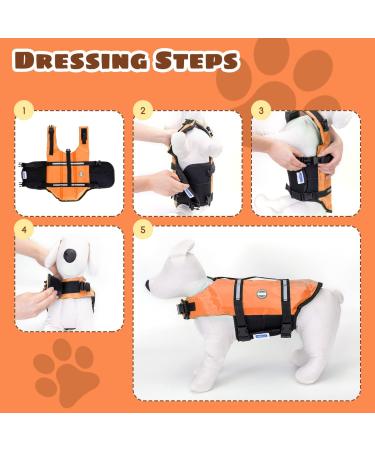 DRESSING STEPS

1

2

3

4

5