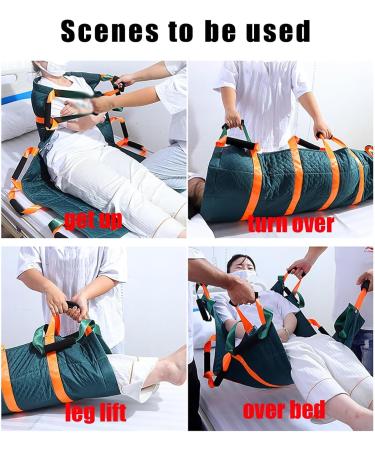 Scenes to be used

get up

turn over

leg lift

over bed