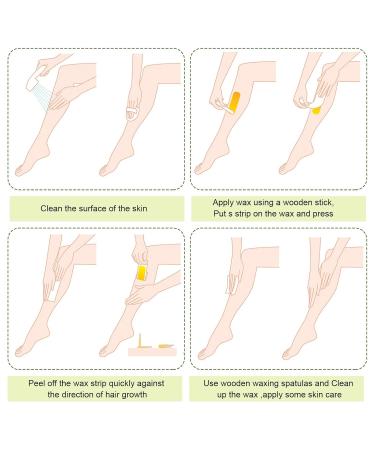 Clean the surface of the skin

Apply wax using a wooden stick, Put s strip on the wax and press

Peel off the wax strip quickly against the direction of hair growth

Use wooden waxing spatulas and Clean up the wax ,apply some skin care