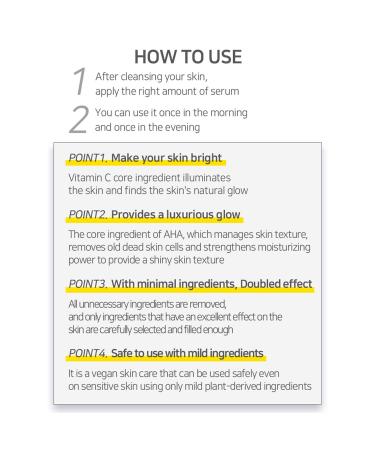 HOW TO USE

1 After cleansing your skin, apply the right amount of serum

2 You can use it once in the morning and once in the evening

POINT1. Make your skin bright

Vitamin C core ingredient illuminates the skin and finds the skin's natural glow

POINT2. Provides a luxurious glow

The core ingredient of AHA, which manages skin texture, removes old dead skin cells and strengthens moisturizing power to provide a shiny skin texture

POINT3. With minimal ingredients, Doubled effect

All unnecessary ingredients are removed, and only ingredients that have an excellent effect on the skin are carefully selected and filled enough

POINT4. Safe to use with mild ingredients

It is a vegan skin care that can be used safely even on sensitive skin using only mild plant-derived ingredients