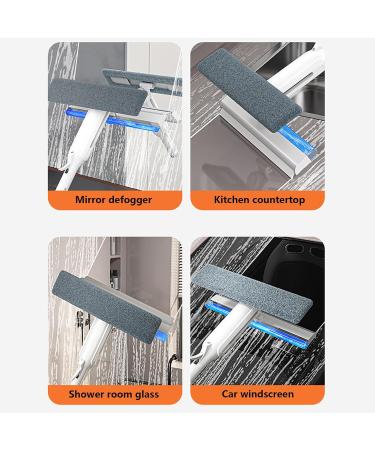 Mirror defogger

Kitchen countertop

Shower room glass

Car windscreen