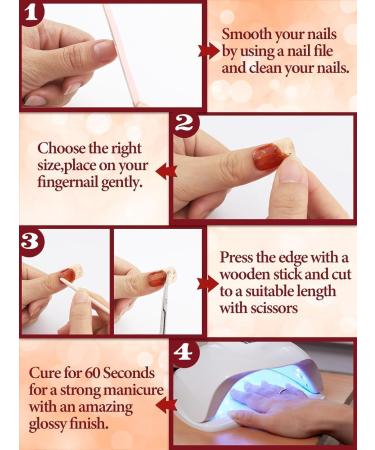 1

Smooth your nails by using a nail file and clean your nails.

2

Choose the right size,place on your fingernail gently.

3

Press the edge with a wooden stick and cut to a suitable length with scissors

4

Cure for 60 Seconds for a strong manicure with an amazing glossy finish.