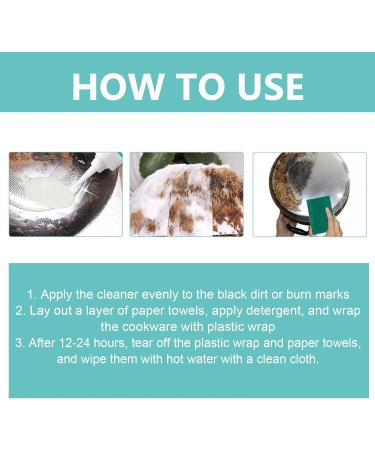 HOW TO USE

1. Apply the cleaner evenly to the black dirt or burn marks
2. Lay out a layer of paper towels, apply detergent, and wrap the cookware with plastic wrap
3. After 12-24 hours, tear off the plastic wrap and paper towels, and wipe them with hot water with a clean cloth.