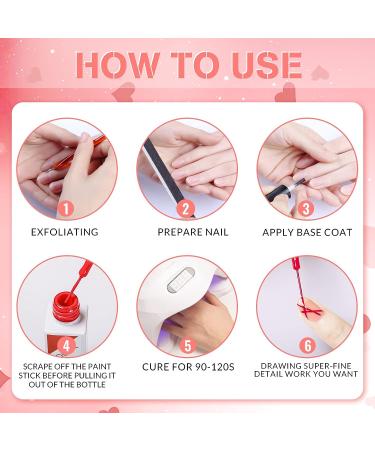 HOW TO USE

1
EXFOLIATING

2
PREPARE NAIL

3
APPLY BASE COAT

4
SCRAPE OFF THE PAINT STICK BEFORE PULLING IT OUT OF THE BOTTLE

5
CURE FOR 90-120S

6
DRAWING SUPER-FINE DETAIL WORK YOU WANT