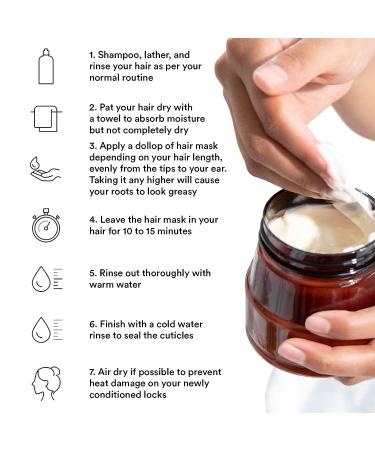 1. Shampoo, lather, and rinse your hair as per your normal routine

2. Pat your hair dry with a towel to absorb moisture but not completely dry

3. Apply a dollop of hair mask depending on your hair length, evenly from the tips to your ear. Taking it any higher will cause your roots to look greasy

4. Leave the hair mask in your hair for 10 to 15 minutes

5. Rinse out thoroughly with warm water

6. Finish with a cold water rinse to seal the cuticles

7. Air dry if possible to prevent heat damage on your newly conditioned locks