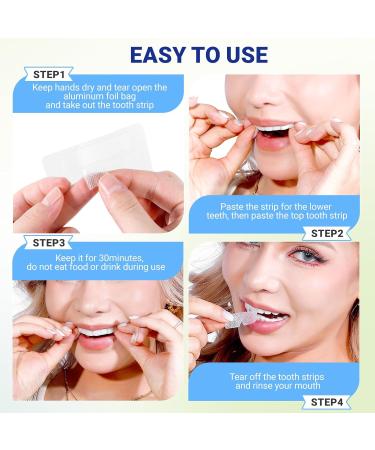 EASY TO USE

STEP1

Keep hands dry and tear open the aluminum foil bag and take out the tooth strip

Paste the strip for the lower teeth, then paste the top tooth strip

STEP2

STEP3

Keep it for 30minutes, do not eat food or drink during use

Tear off the tooth strips and rinse your mouth

STEP4