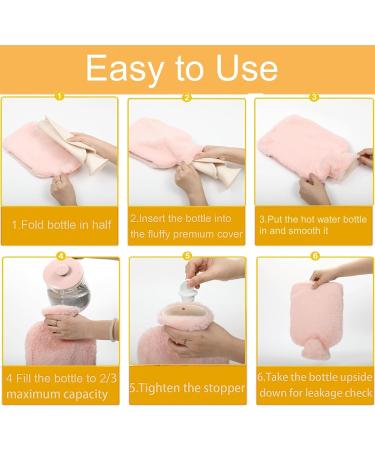 Easy to Use

1

1.Fold bottle in half

2

2.Insert the bottle into the fluffy premium cover

3

3.Put the hot water bottle in and smooth it

4

4 Fill the bottle to 2/3 maximum capacity

5

5.Tighten the stopper

6

6.Take the bottle upside down for leakage check