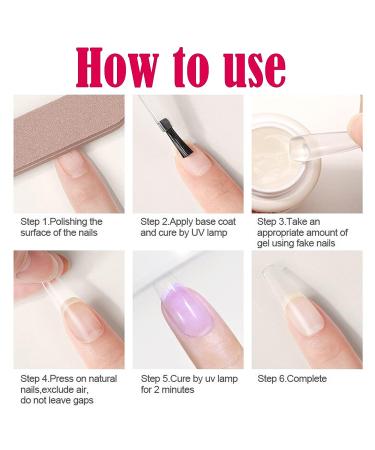 How to use

Step 1.Polishing the surface of the nails

Step 2.Apply base coat and cure by UV lamp

Step 3.Take an appropriate amount of gel using fake nails

Step 4.Press on natural nails,exclude air, do not leave gaps

Step 5.Cure by uv lamp for 2 minutes

Step 6.Complete