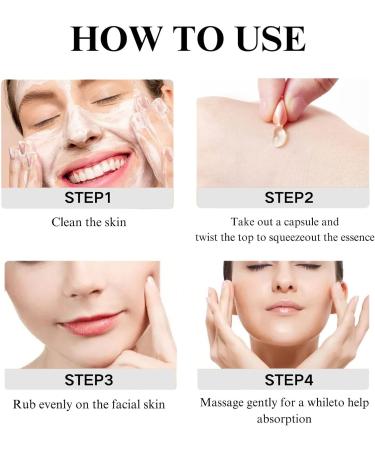 HOW TO USE

STEP1

Clean the skin

STEP2

Take out a capsule and twist the top to squeezeout the essence

STEP3

Rub evenly on the facial skin

STEP4

Massage gently for a whileto help absorption