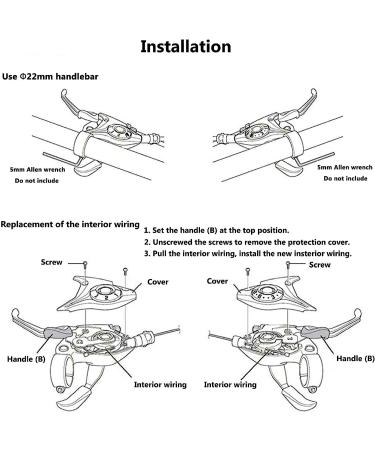 Installation

Use Φ22mm handlebar

5mm Allen wrench
Do not include

5mm Allen wrench
Do not include

Replacement of the interior wiring

1. Set the handle (B) at the top position.
2. Unscrewed the screws to remove the protection cover.
3. Pull the interior wiring, install the new insterior wiring.

Screw

Cover

Handle (B)

Interior wiring

Screw

Cover

Handle (B)

Interior wiring