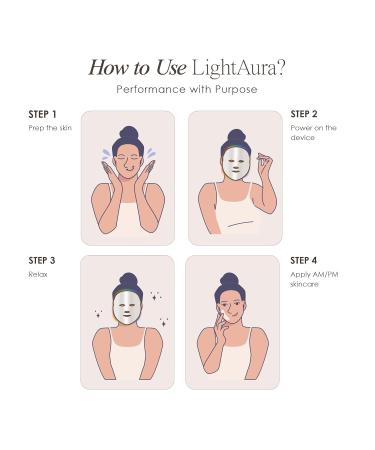 How to Use LightAura?
Performance with Purpose

STEP 1
Prep the skin

STEP 2
Power on the device

STEP 3
Relax

STEP 4
Apply AM/PM skincare