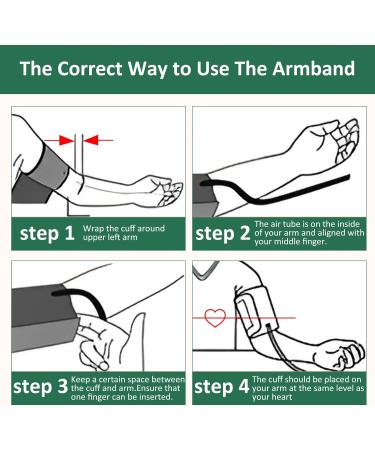 The Correct Way to Use The Armband

step 1 Wrap the cuff around upper left arm

step 2 The air tube is on the inside of your arm and aligned with your middle finger.

step 3 Keep a certain space between the cuff and arm.Ensure that one finger can be inserted.

step 4 The cuff should be placed on your arm at the same level as your heart