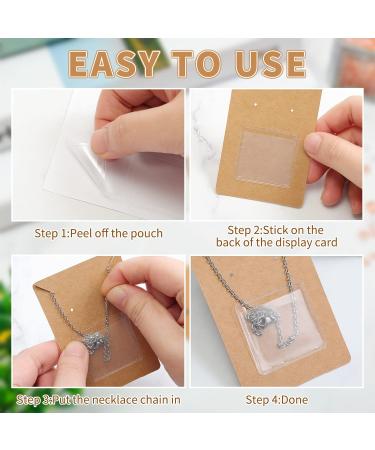 EASY TO USE

Step 1:Peel off the pouch

Step 2:Stick on the back of the display card

Step 3:Put the necklace chain in

Step 4:Done