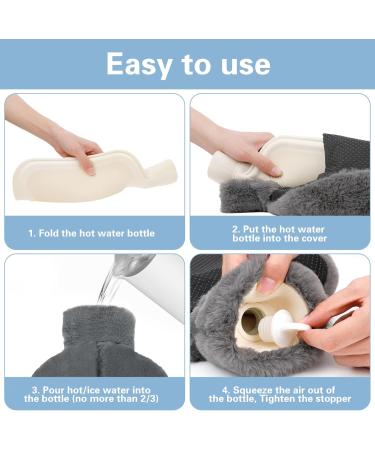 Easy to use

1. Fold the hot water bottle

2. Put the hot water bottle into the cover

3. Pour hot/ice water into the bottle (no more than 2/3)

4. Squeeze the air out of the bottle, Tighten the stopper