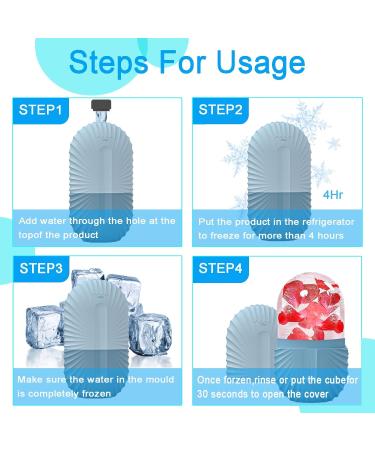 Steps For Usage

STEP1

Add water through the hole at the topof the product

STEP2

4Hr

Put the product in the refrigerator to freeze for more than 4 hours

STEP3

Make sure the water in the mould is completely frozen

STEP4

Once forzen,rinse or put the cubefor 30 seconds to open the cover