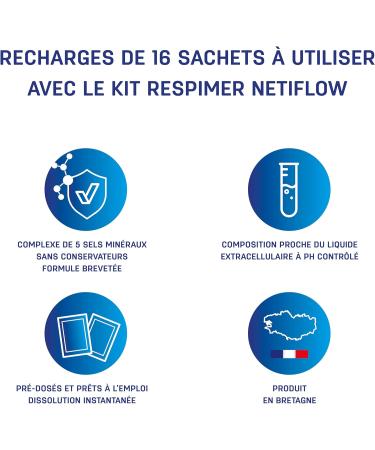 RECHARGES DE 16 SACHETS À UTILISER AVEC LE KIT RESPIMER NETIFLOW

COMPLEXE DE 5 SELS MINÉRAUX
SANS CONSERVATEURS
FORMULE BREVETÉE

COMPOSITION PROCHE DU LIQUIDE EXTRACELLULAIRE À PH CONTRÔLÉ

PRÉ-DOSÉS ET PRÊTS À L'EMPLOI
DISSOLUTION INSTANTANÉE

PRODUIT
EN BRETAGNE