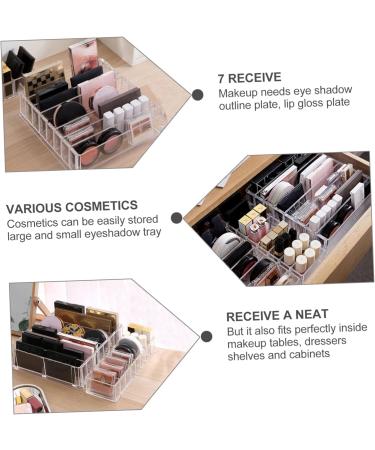 7 RECEIVE
Makeup needs eye shadow outline plate, lip gloss plate

VARIOUS COSMETICS
Cosmetics can be easily stored large and small eyeshadow tray

RECEIVE A NEAT
But it also fits perfectly inside makeup tables, dressers shelves and cabinets