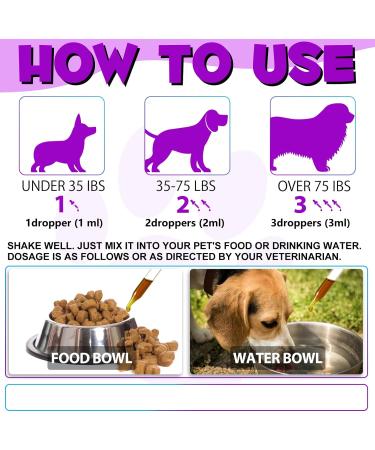 HOW TO USE

UNDER 35 IBS
1
1dropper (1 ml)

35-75 LBS
2
2droppers (2ml)

OVER 75 IBS
3
3droppers (3ml)

SHAKE WELL. JUST MIX IT INTO YOUR PET'S FOOD OR DRINKING WATER. DOSAGE IS AS FOLLOWS OR AS DIRECTED BY YOUR VETERINARIAN.

FOOD BOWL

WATER BOWL