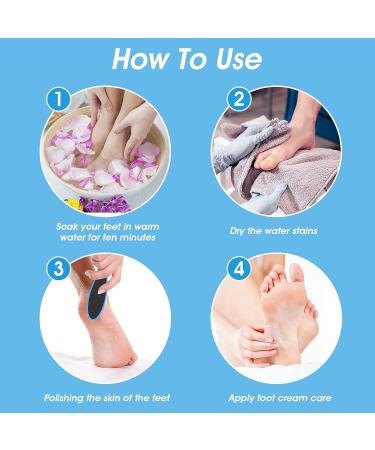 How To Use

1

Soak your feet in warm water for ten minutes

2

Dry the water stains

3

Polishing the skin of the feet

4

Apply foot cream care