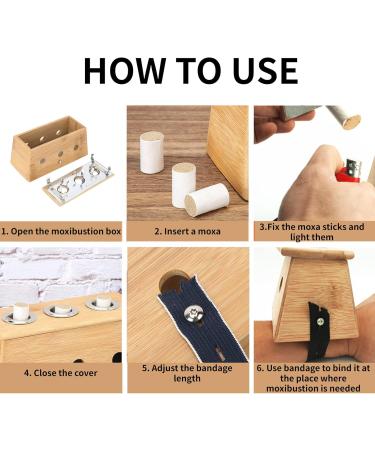 HOW TO USE

1. Open the moxibustion box

2. Insert a moxa

3.Fix the moxa sticks and light them

4. Close the cover

5. Adjust the bandage length

6. Use bandage to bind it at the place where moxibustion is needed